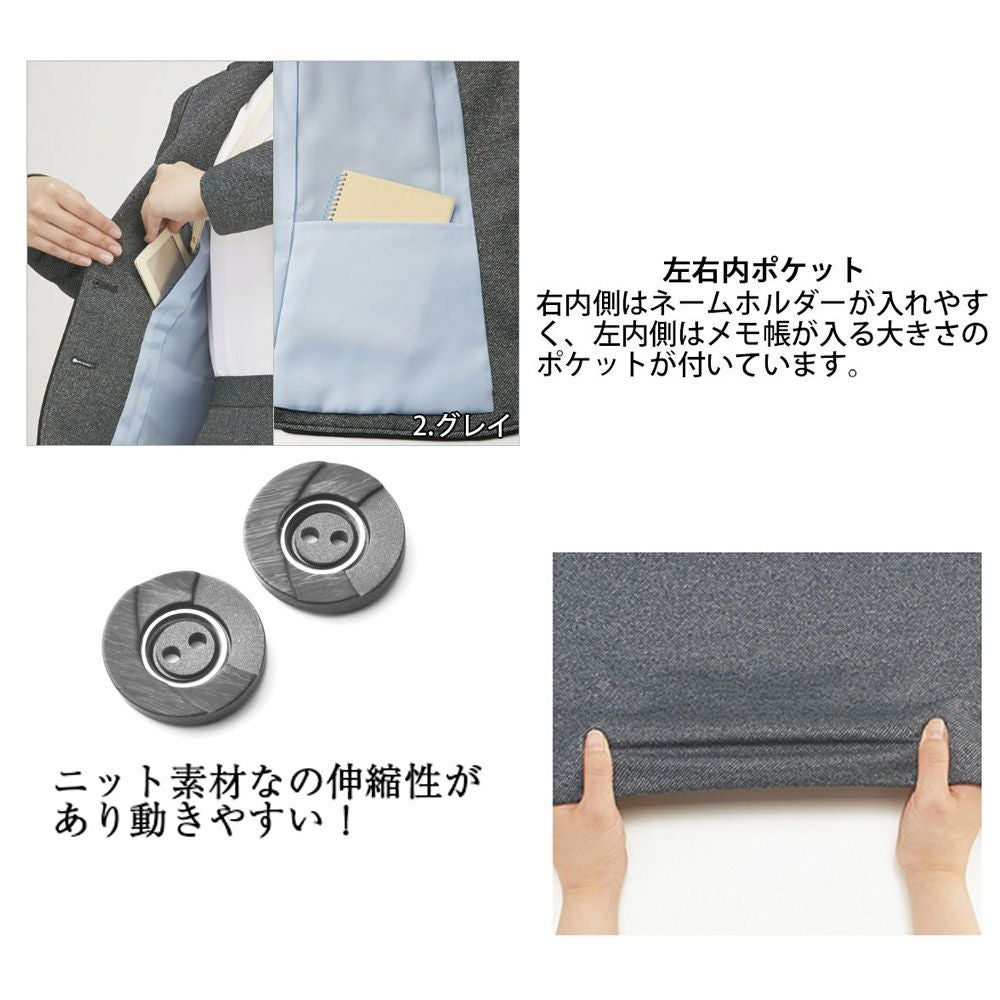 2.グレイ

左右内ポケット
右内側はネームホルダーが入れやすく、左内側はメモ帳が入る大きさのポケットが付いています。

ニット素材なの伸縮性があり動きやすい！